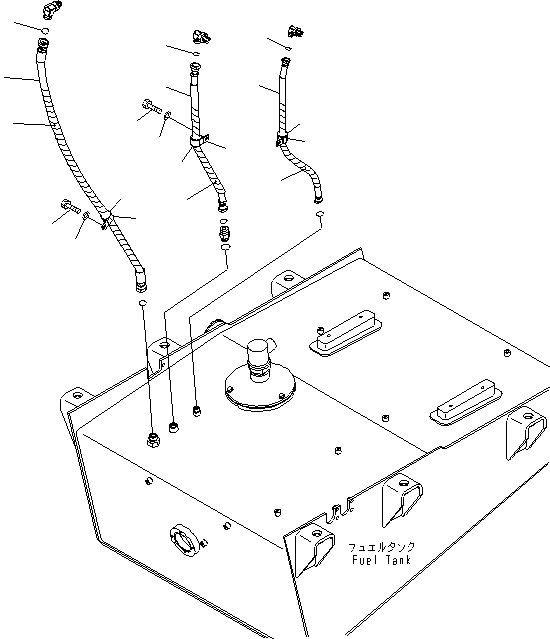 フュエルタンク
Fuel Tank