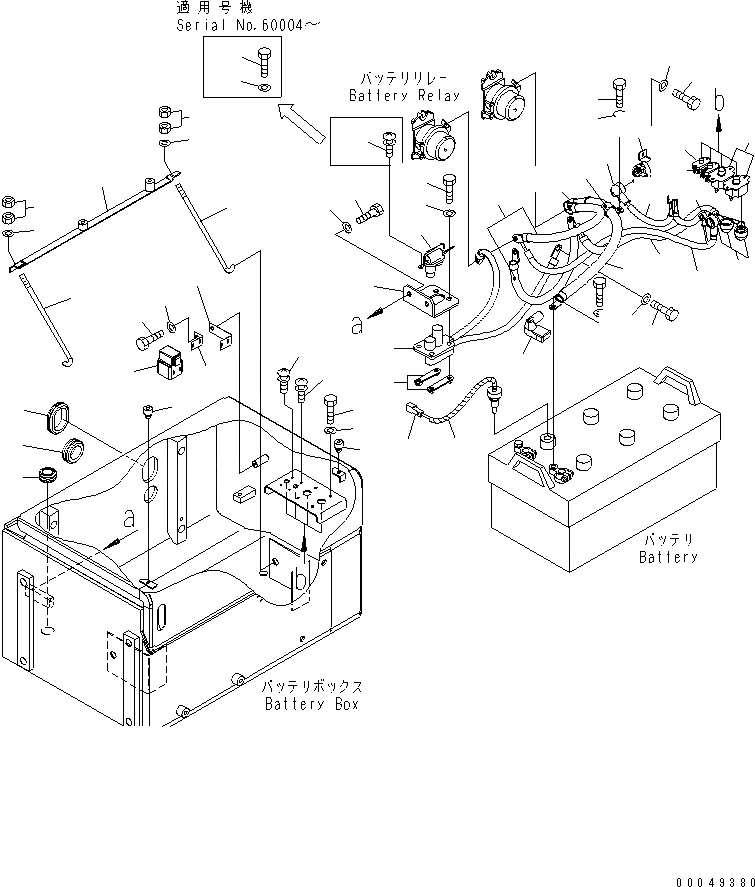 適用号機
Serial No.60004～

バッテリリレー
Battery Relay

b

a

a

b

バッテリ
Battery

バッテリボックス
Battery Box

00049380