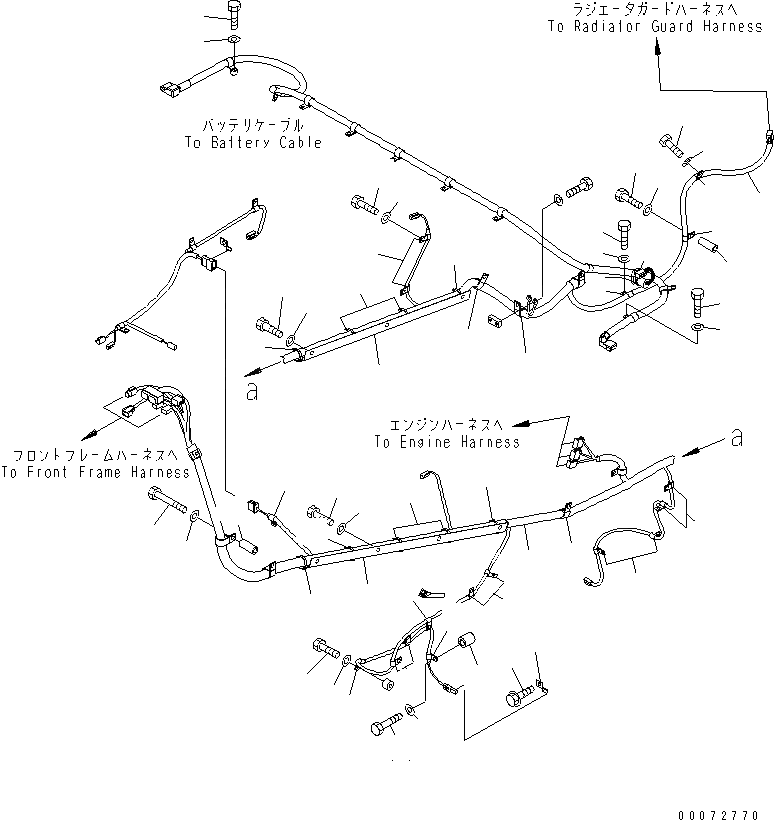 ラジエータガードハーネスへ
To Radiator Guard Harness

バッテリケーブル
To Battery Cable

a

エンジンハーネスへ
To Engine Harness

a

フロントフレームハーネスへ
To Front Frame Harness

00072770