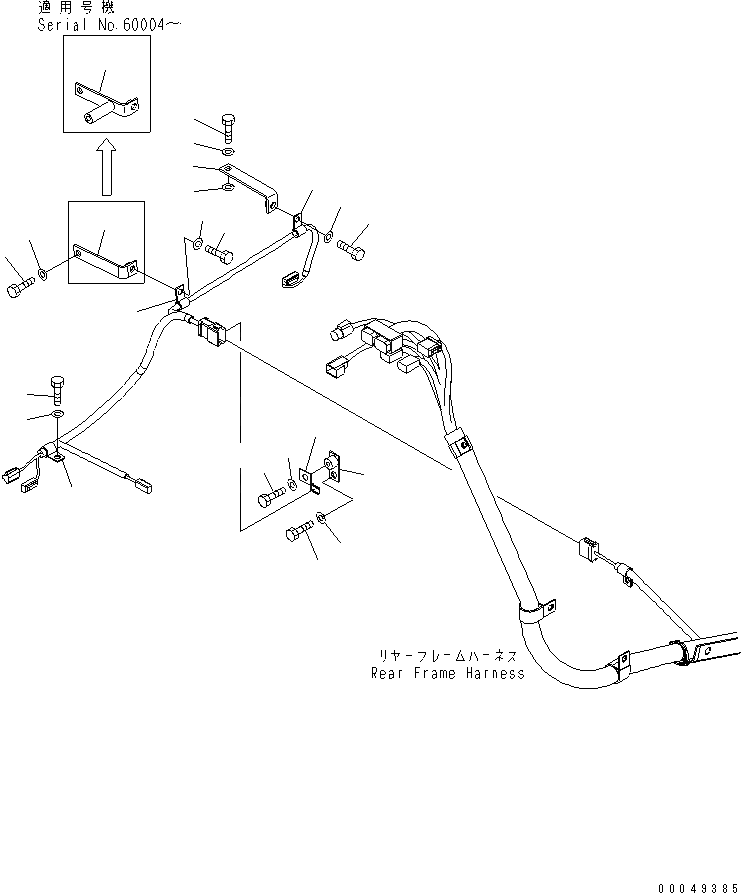 適用号機
Serial No.60004～

リヤーフレームハーネス
Rear Frame Harness

00049385