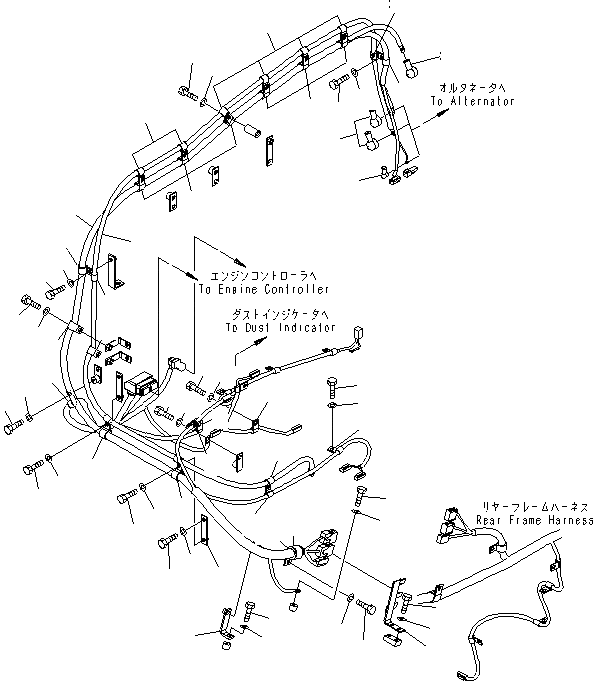 オルタネータへ
To Alternator

エンジンコントローラへ
To Engine Controller

ダストインジケータへ
To Dust Indicator

リヤーフレームハーネス
Rear Frame Harness