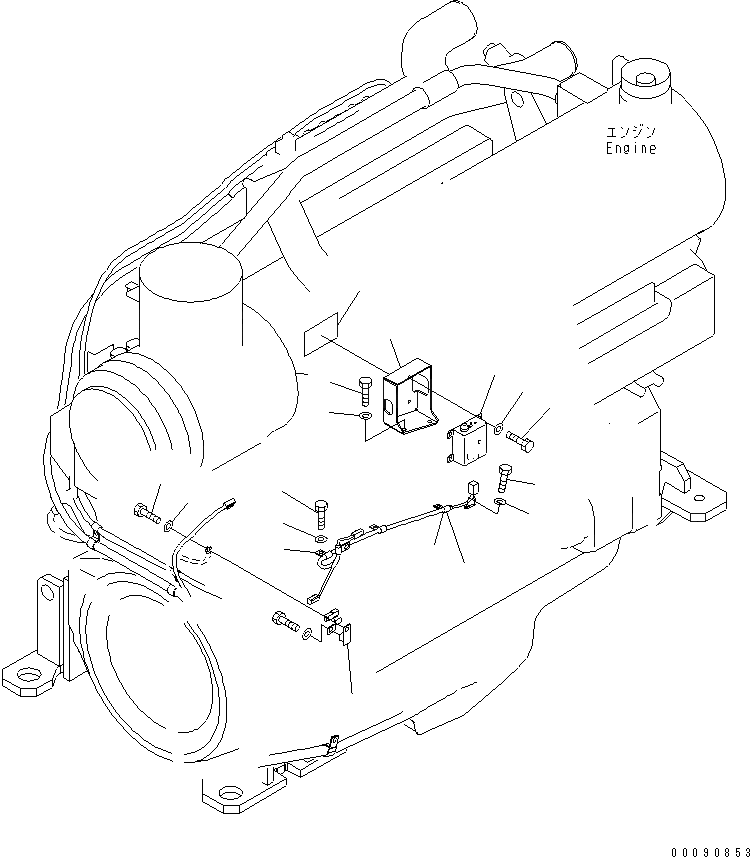 エンジン
Engine

00090853