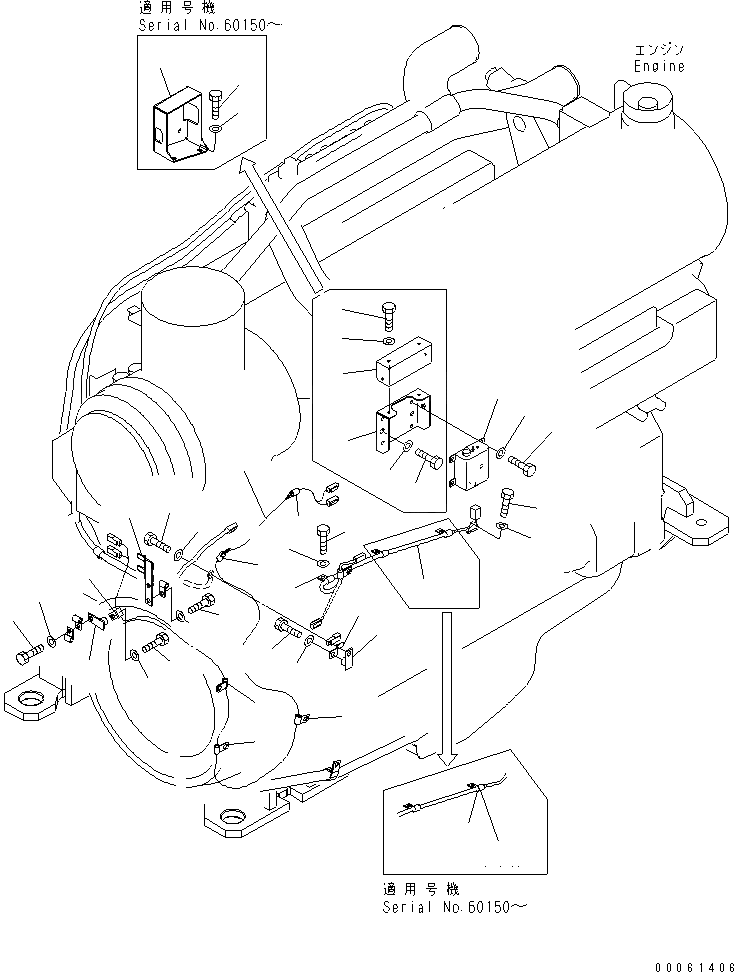 適用号機
Serial No.60150～

エンジン
Engine

適用号機
Serial No.60150～

00061406