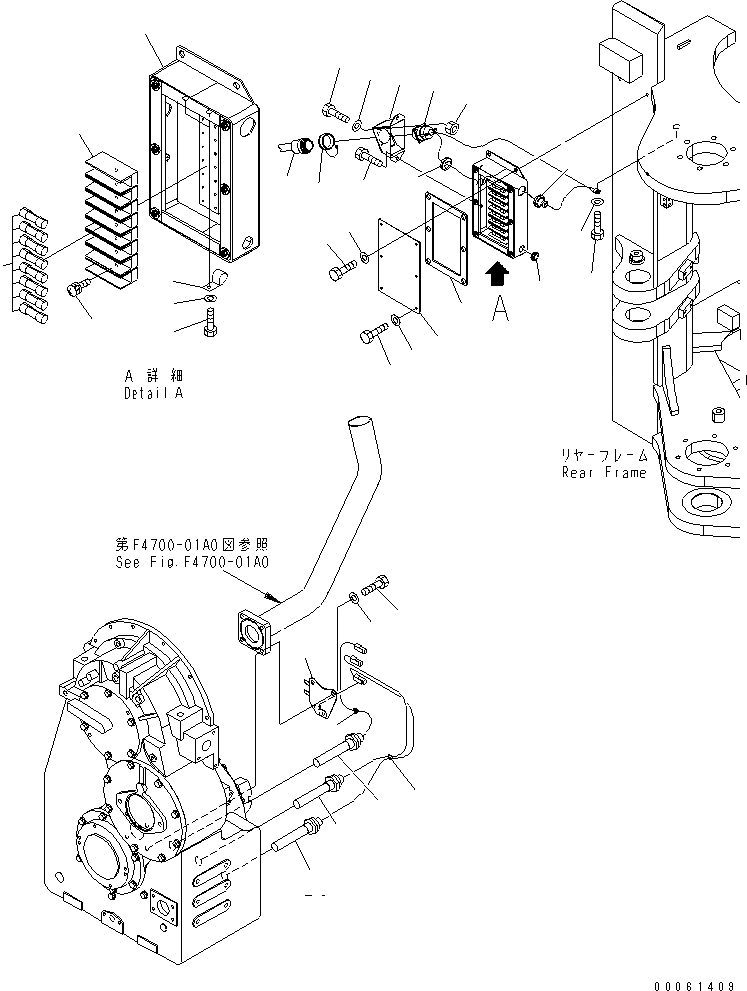 A

A 詳細
Detail A

リヤーフレーム
Rear Frame

第F4700-01A0図参照
See Fig.F4700-01A0

00061409