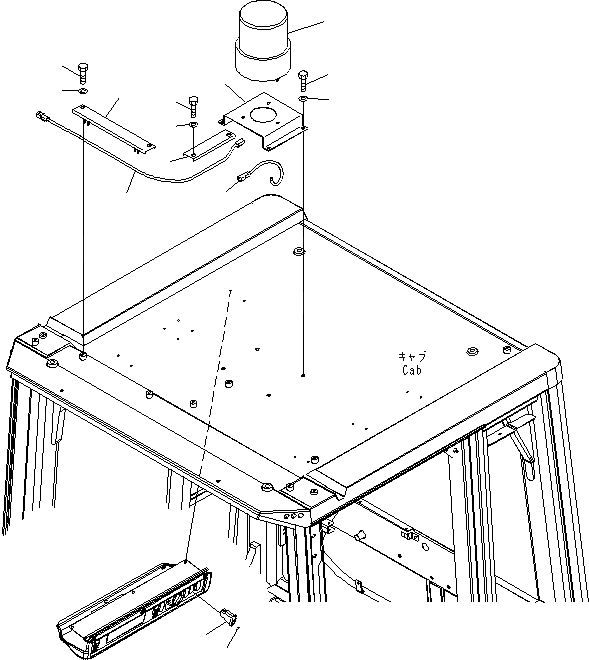 キャブ
Cab