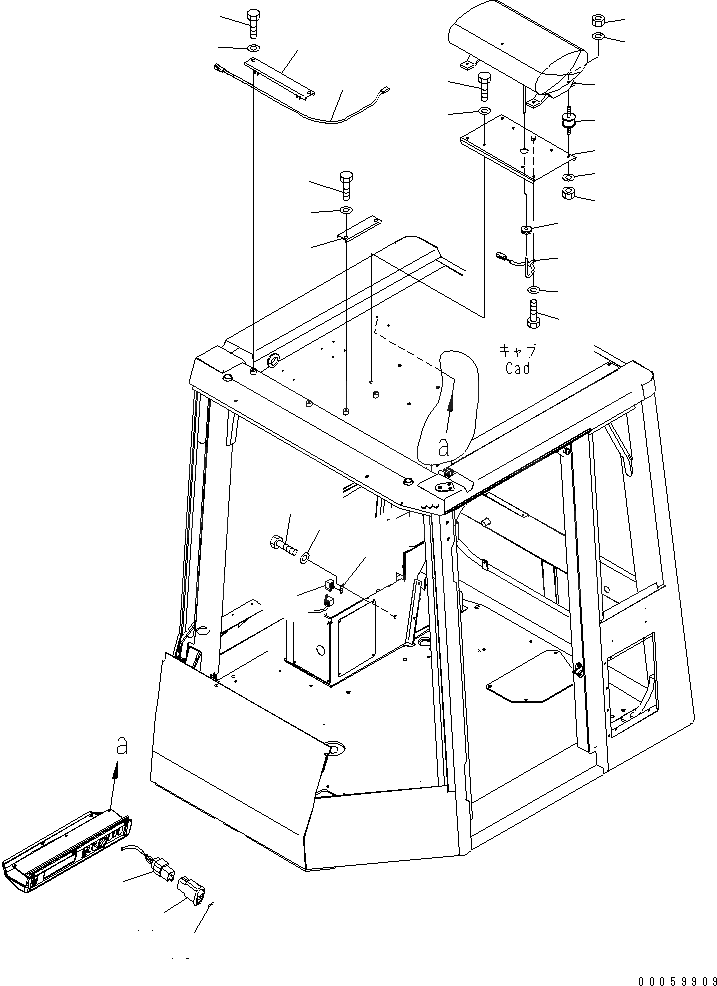 キャブ
Cad

a

a

00059909