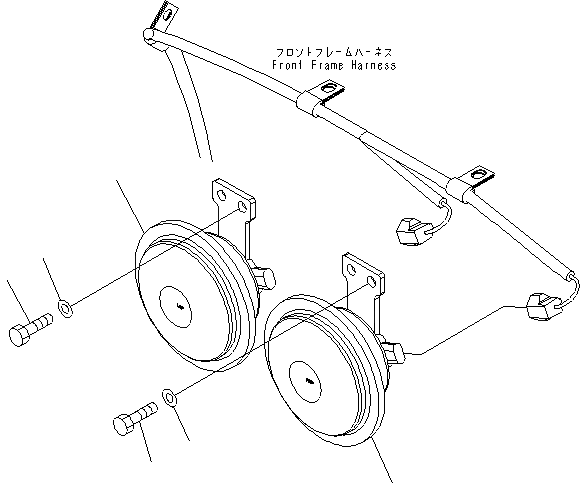 フロントフレームハーネス
Front Frame Harness