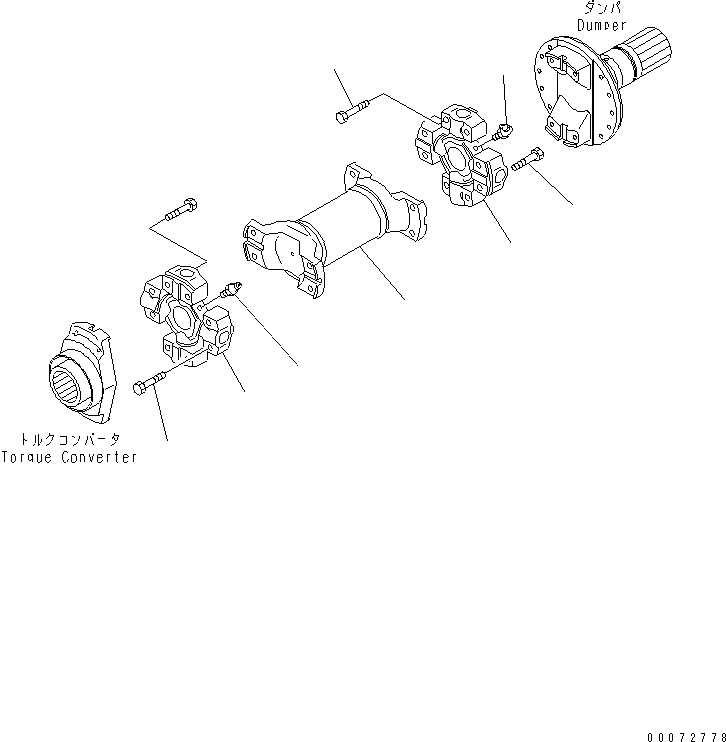 ダンパ
Dumper

トルクコンバータ
Torque Converter

00072778