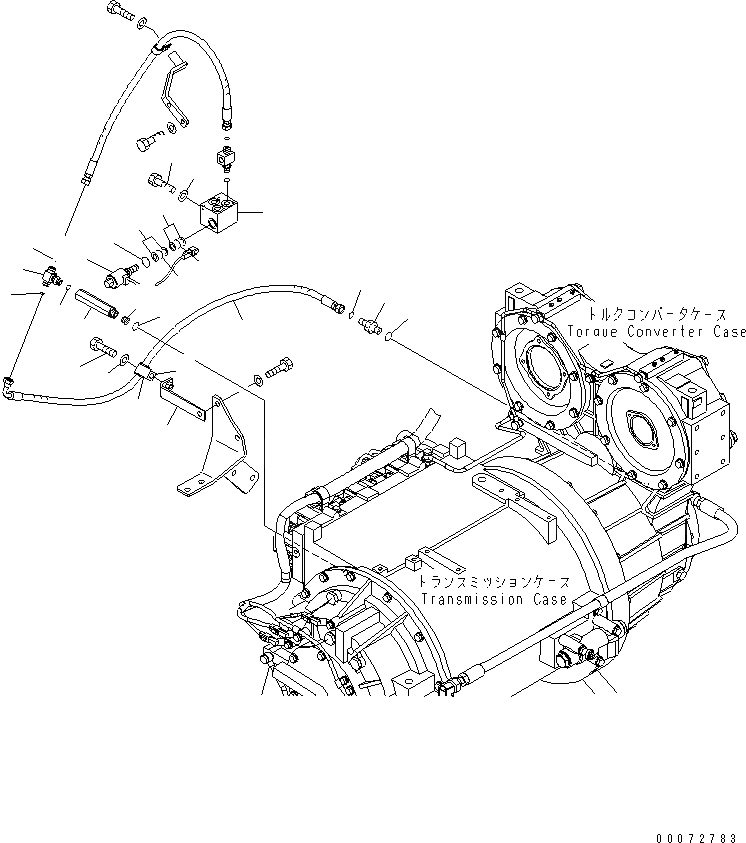 トルクコンバータケース
Torque Converter Case

トランスミッションケース
Transmission Case

00072783