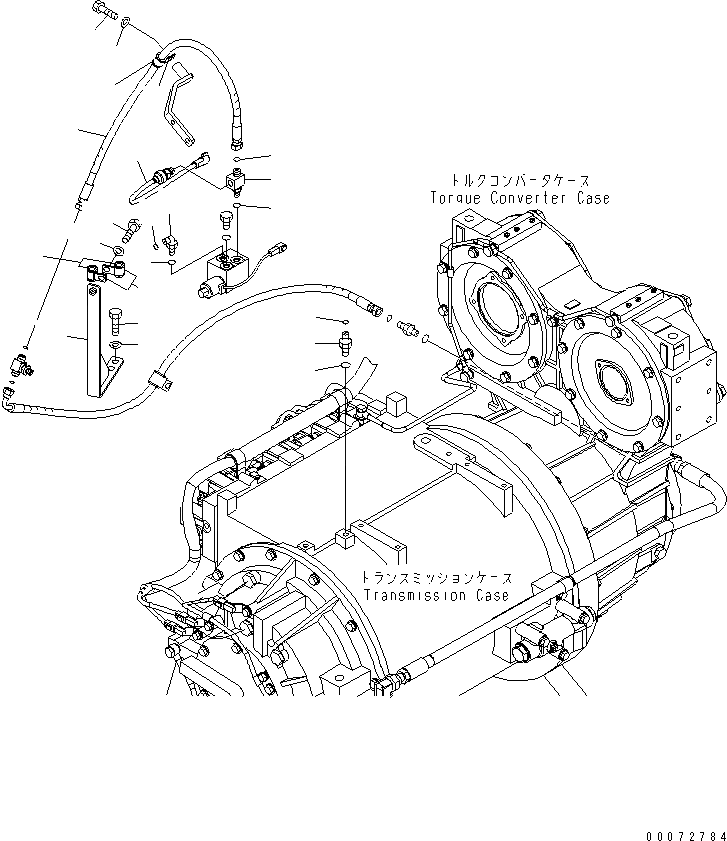 トルクコンバータケース
Torque Converter Case

トランスミッションケース
Transmission Case

00072784