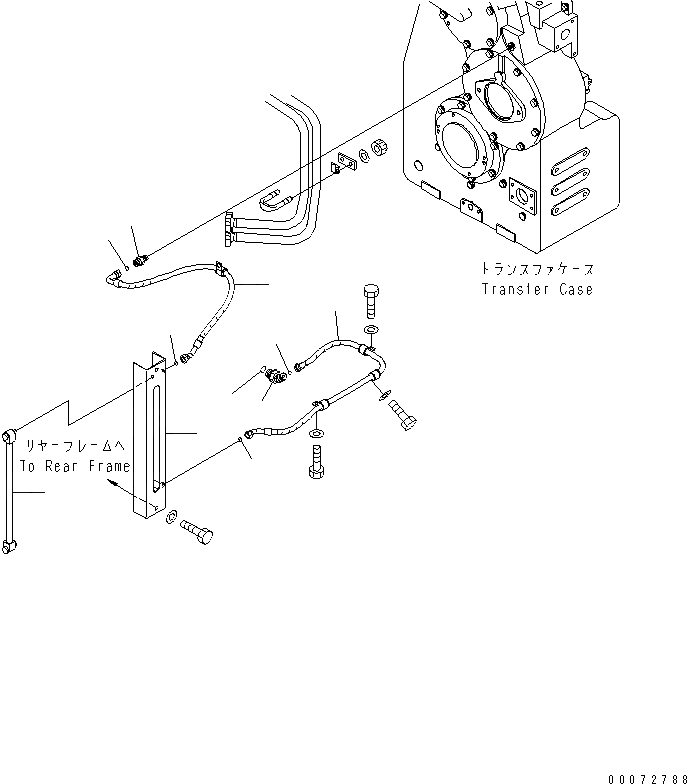 トランスファケース
Transfer Case

リヤーフレームへ
To Rear Frame

00072788