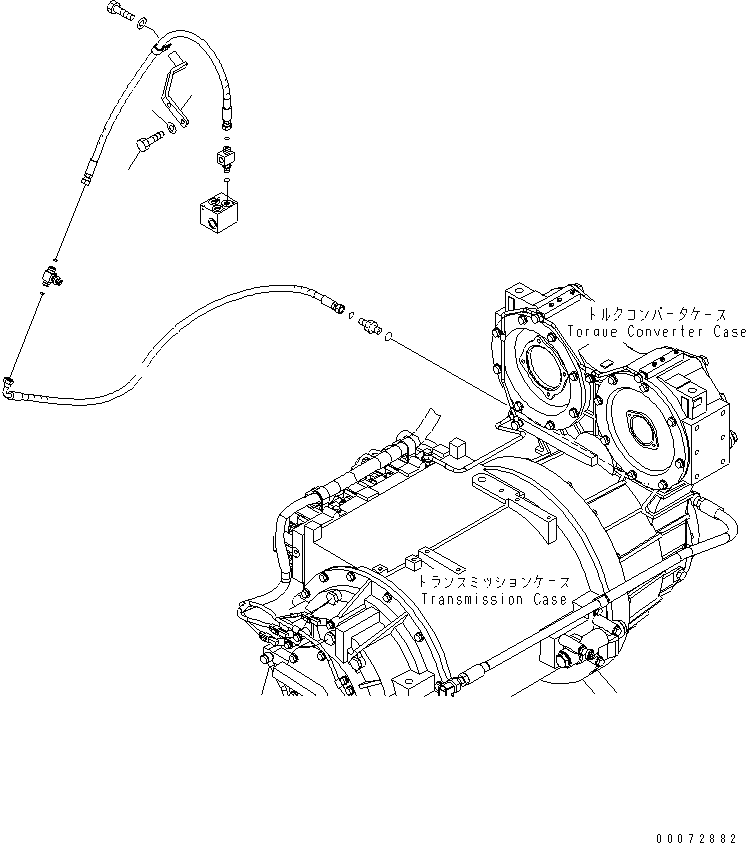 トルクコンバータケース
Torque Converter Case

トランスミッションケース
Transmission Case

00072882