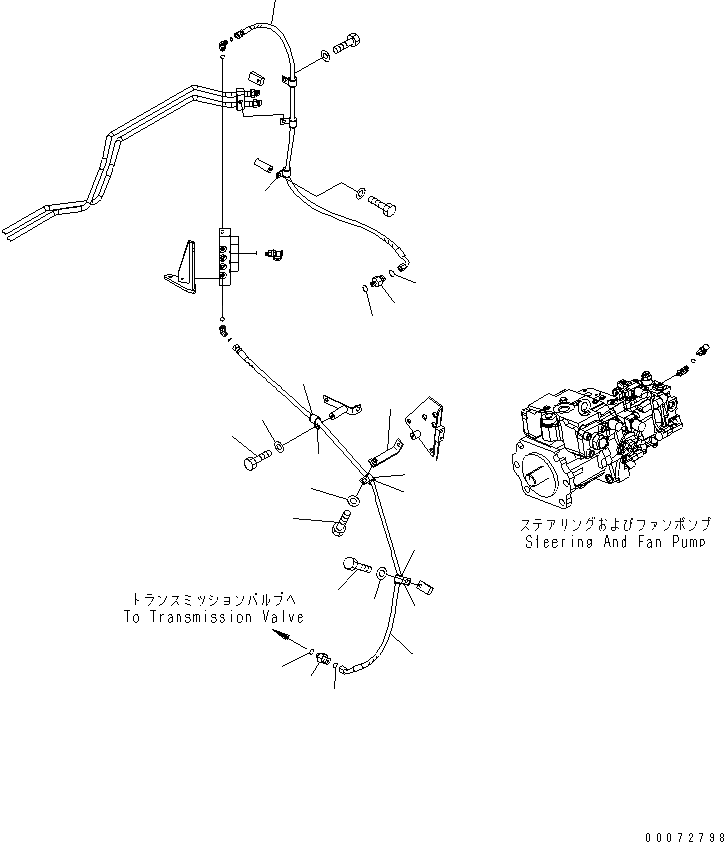 ステアリングおよびファンポンプ
Steering And Fan Pump

トランスミッションバルブへ
To Transmission Valve

00072798