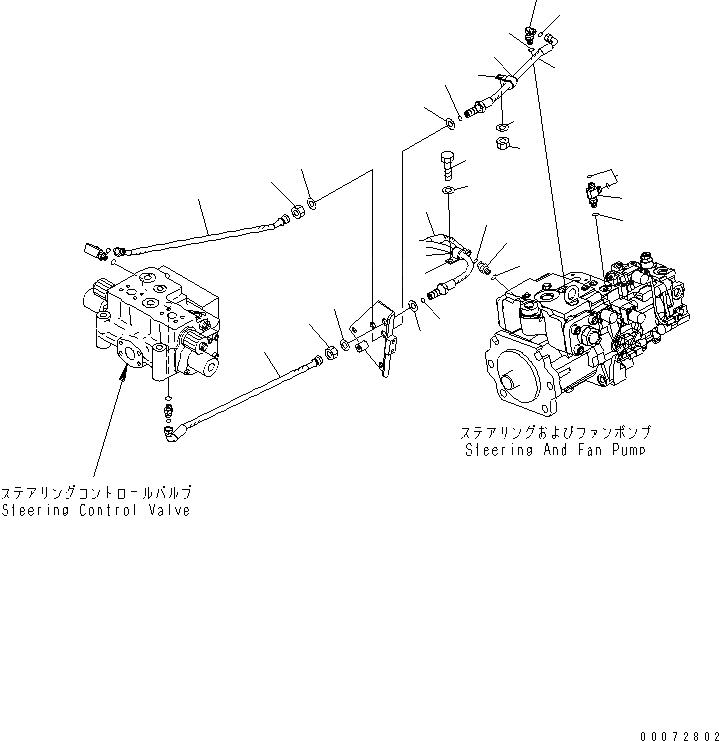 ステアリングおよびファンポンプ
Steering And Fan Pump

ステアリングコントロールバルブ
Steering Control Valve

00072802