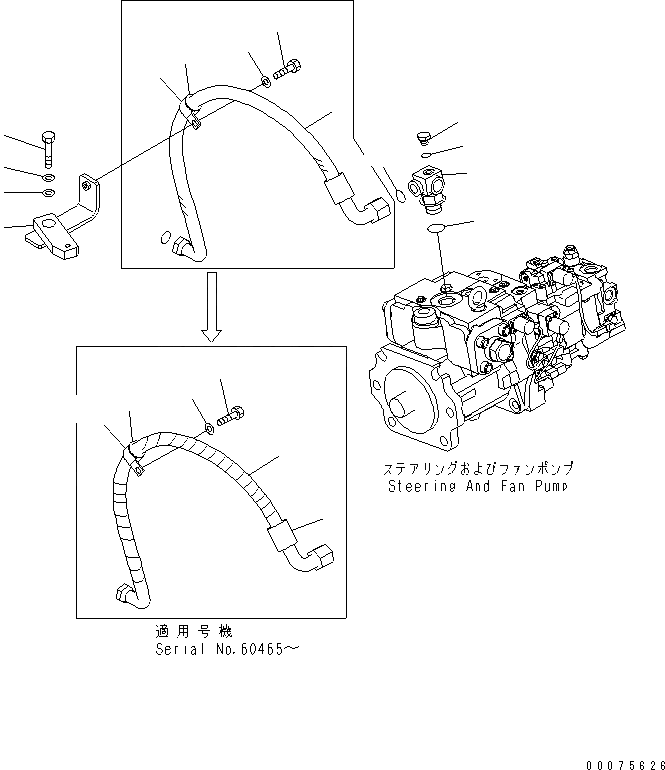 ステアリングおよびファンポンプ
Steering And Fan Pump

適用号機
Serial No.60465～

00075626