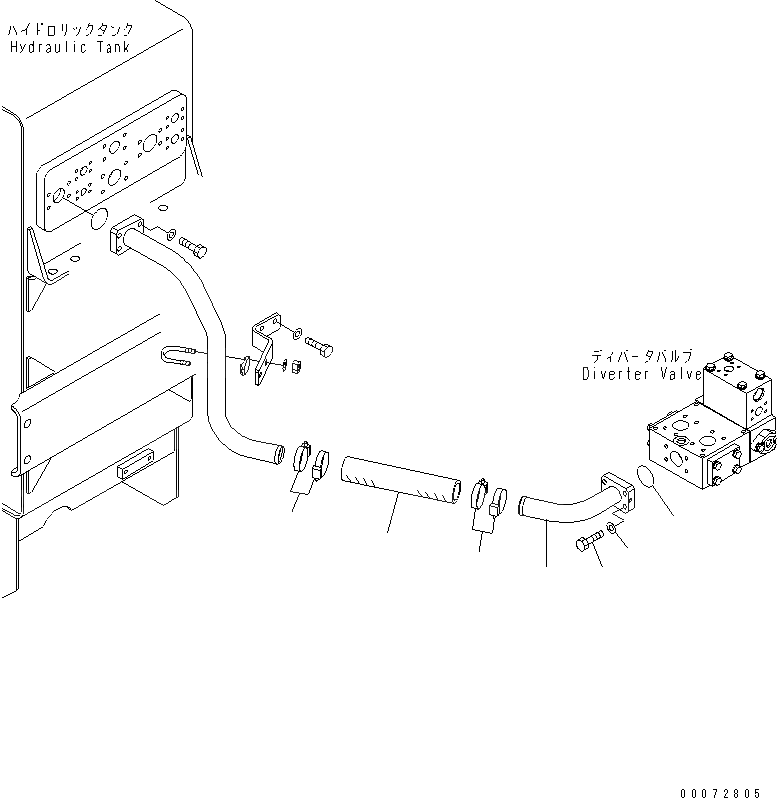 ハイドロリックタンク
Hydraulic Tank

ディバータバルブ
Diverter Valve

00072805