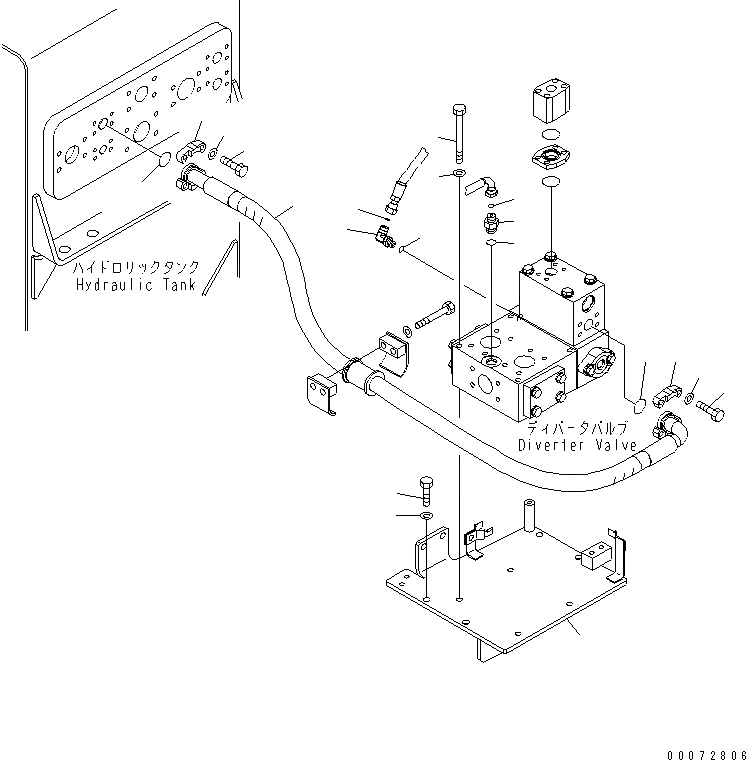 ハイドロリックタンク
Hydraulic Tank

ディバータバルブ
Diverter Valve

00072806