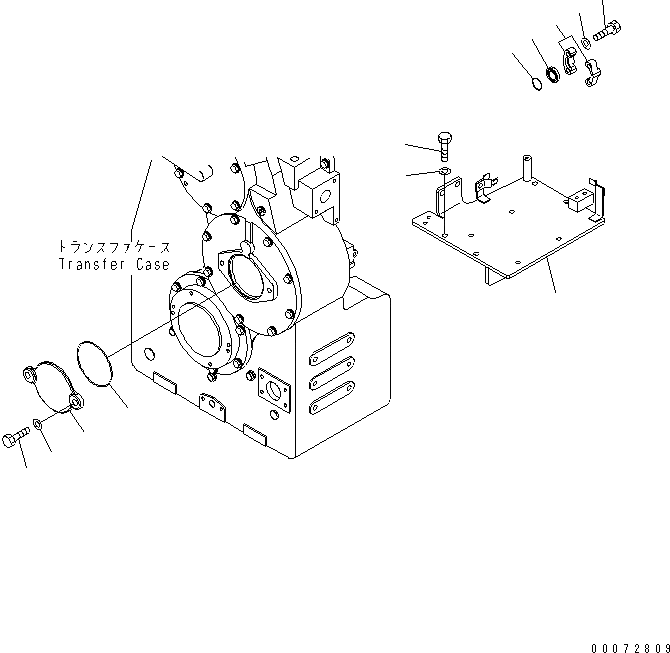 トランスファケース
Transfer Case

00072809