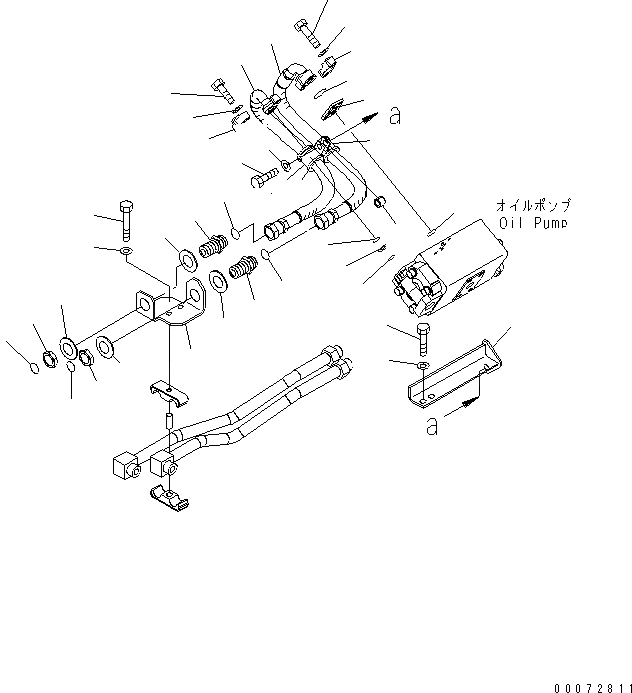 a

オイルポンプ
Oil Pump

a

00072811