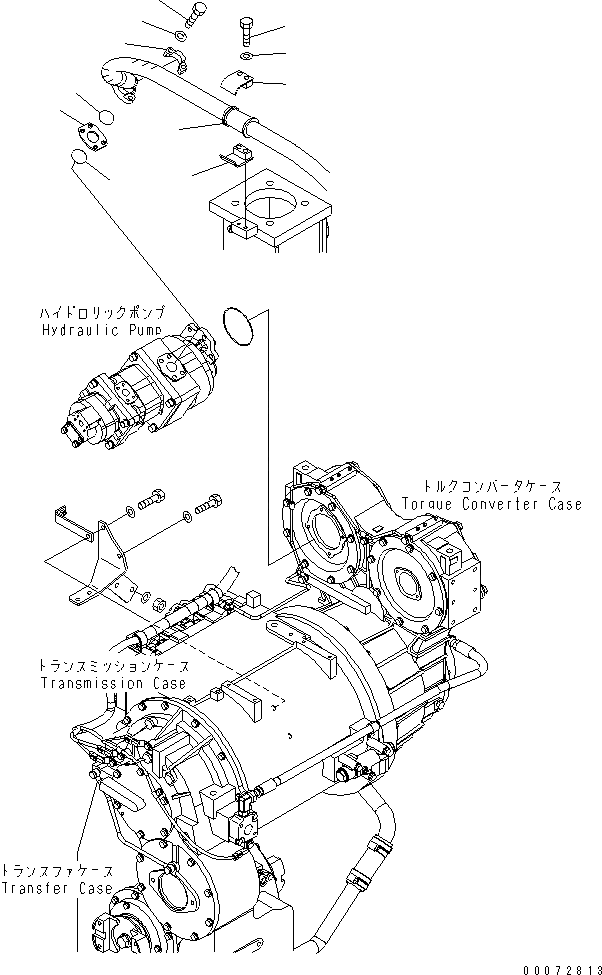 ハイドロリックポンプ
Hydraulic Pump

トルクコンバータケース
Torque Converter Case

トランスミッションケース
Transmission Case

トランスファケース
Transfer Case

00072813