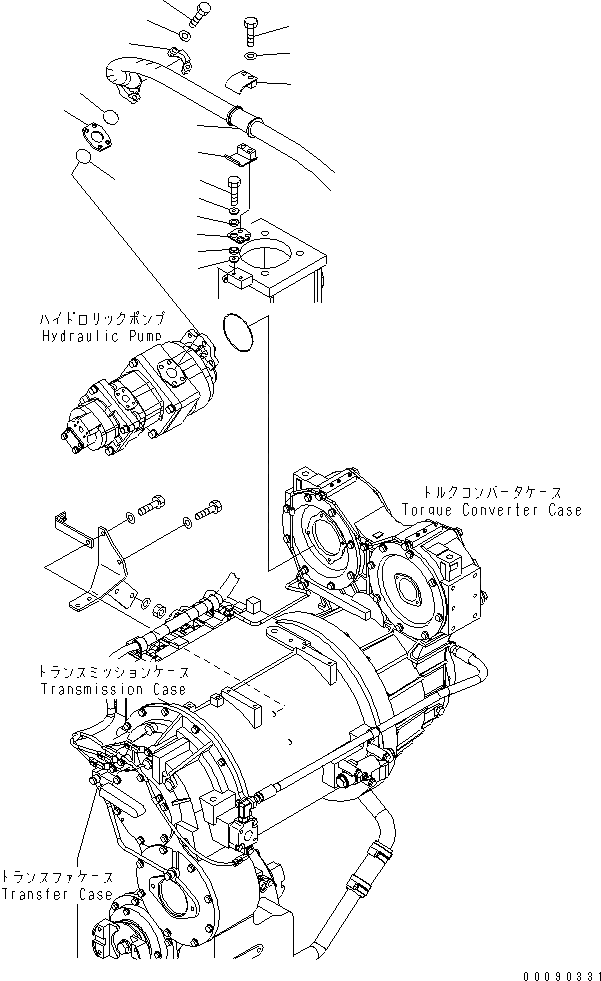 ハイドロリックポンプ
Hydraulic Pump

トルクコンバータケース
Torque Converter Case

トランスミッションケース
Transmission Case

トランスファケース
Transfer Case

00090331