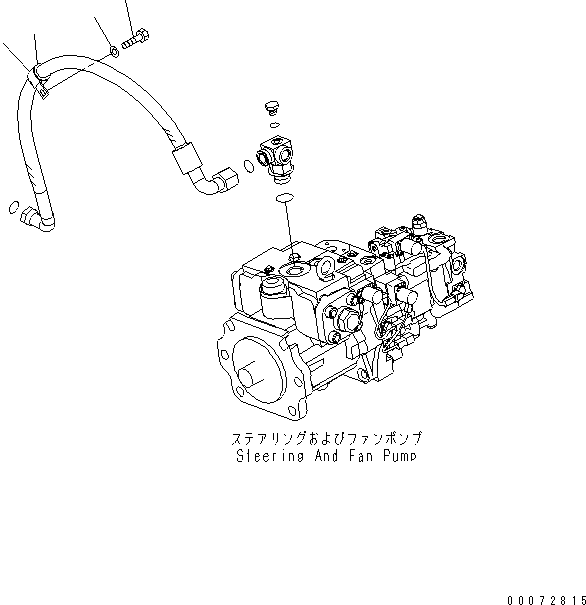 ステアリングおよびファンポンプ
Steering And Fan Pump

00072815