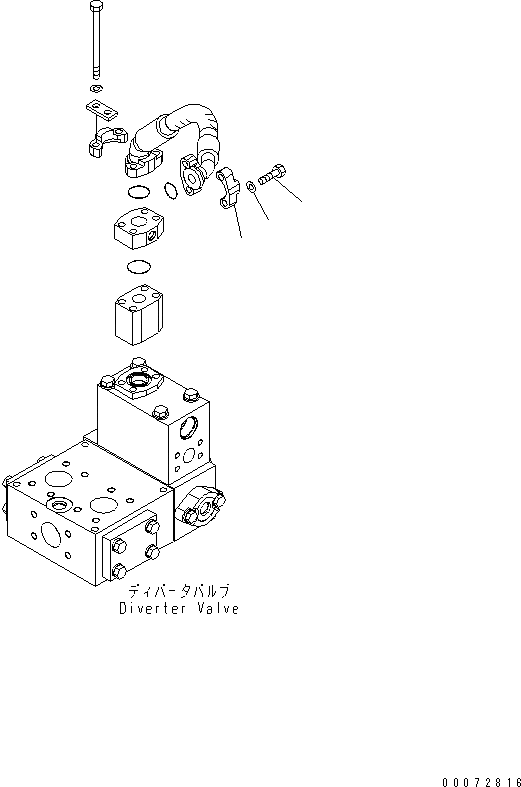 ディバータバルブ
Diverter Valve

00072816