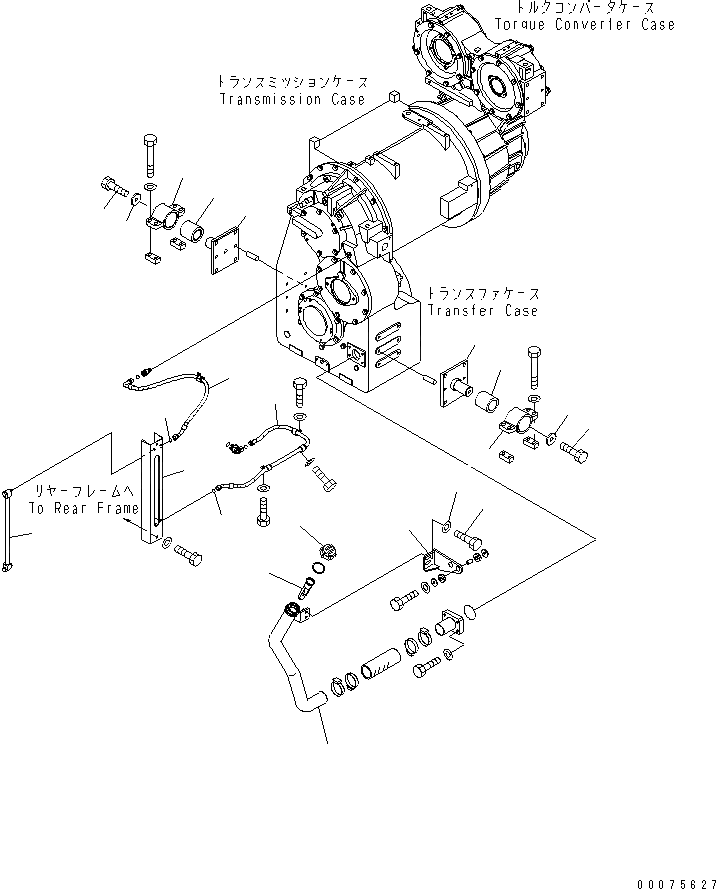 トルクコンバータケース
Torque Converter Case

トランスミッションケース
Transmission Case

トランスファケース
Transfer Case

リヤーフレームへ
To Rear Frame

00075627