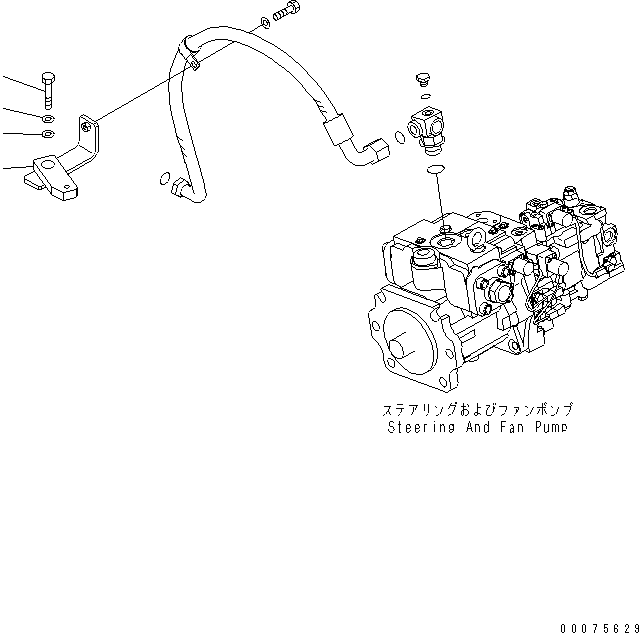 ステアリングおよびファンポンプ
Steering And Fan Pump

00075629