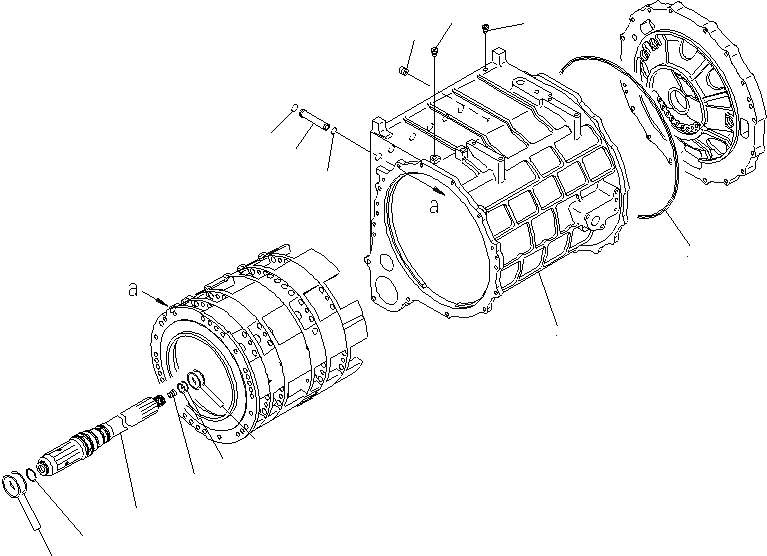 a

a