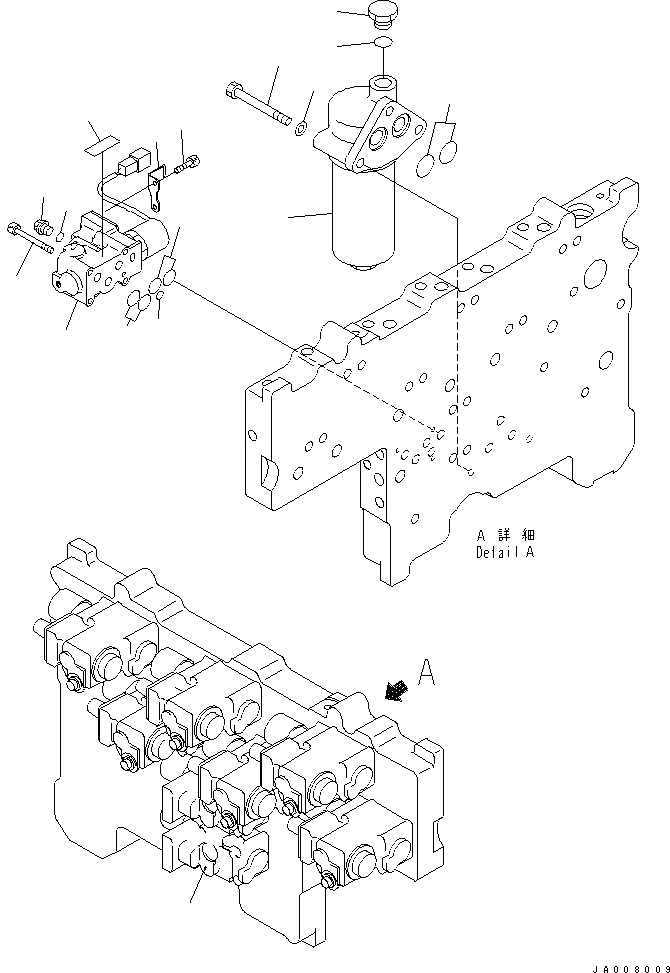 A 詳細
Detail A

A

JA008009