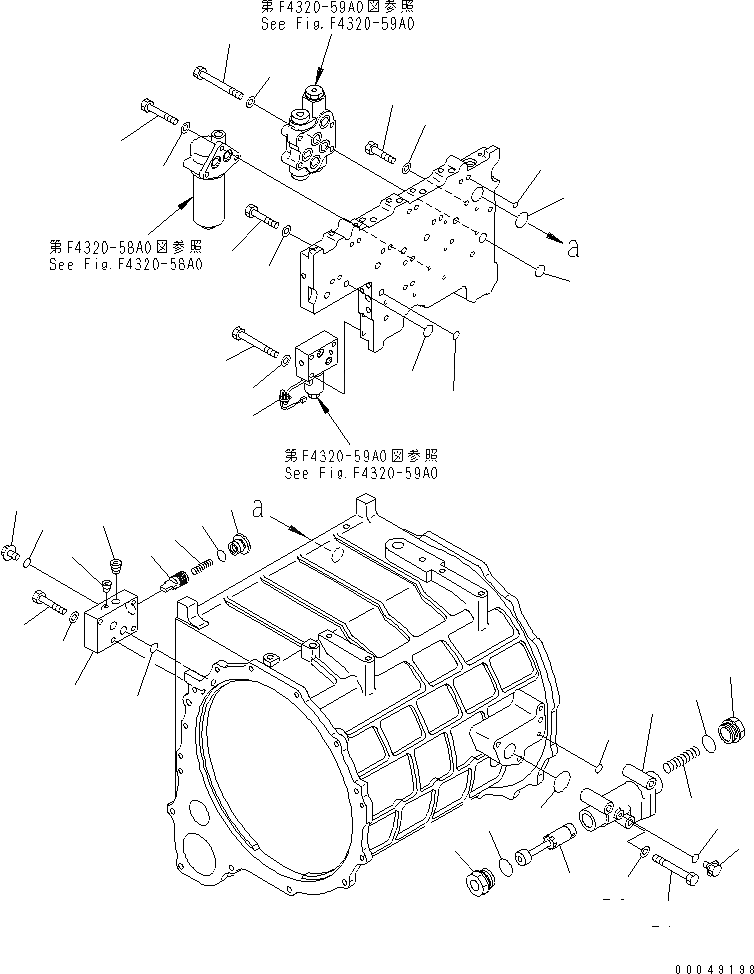 第F4320-59A0図参照
See Fig.F4320-59A0

第F4320-58A0図参照
See Fig.F4320-58A0

a

第F4320-59A0図参照
See Fig.F4320-59A0

a

00049198