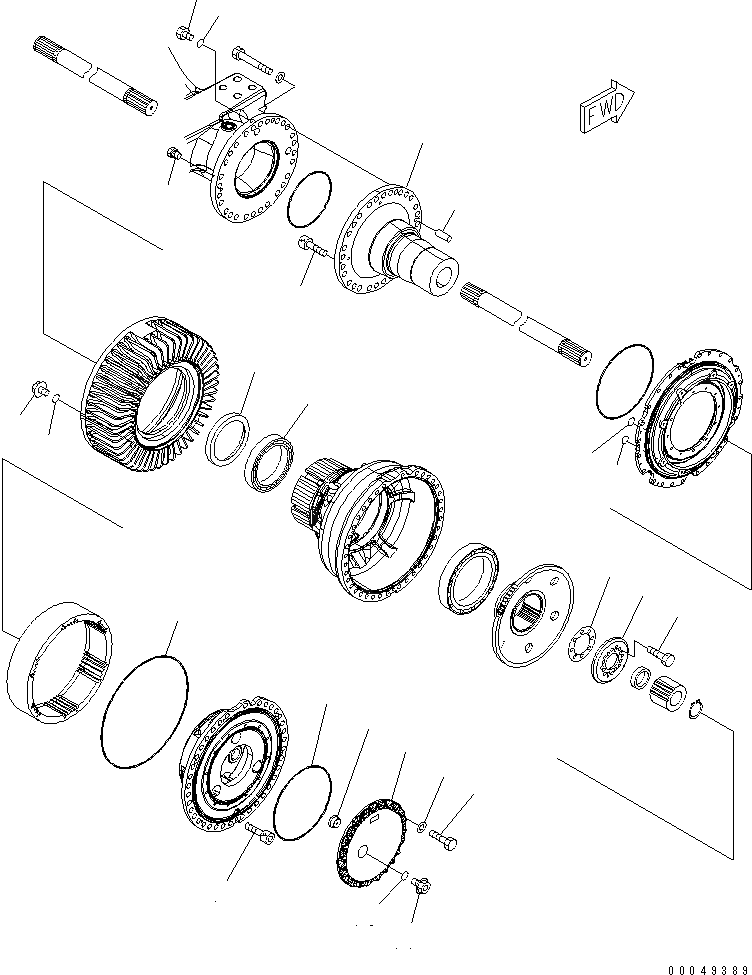 FWD

00049389