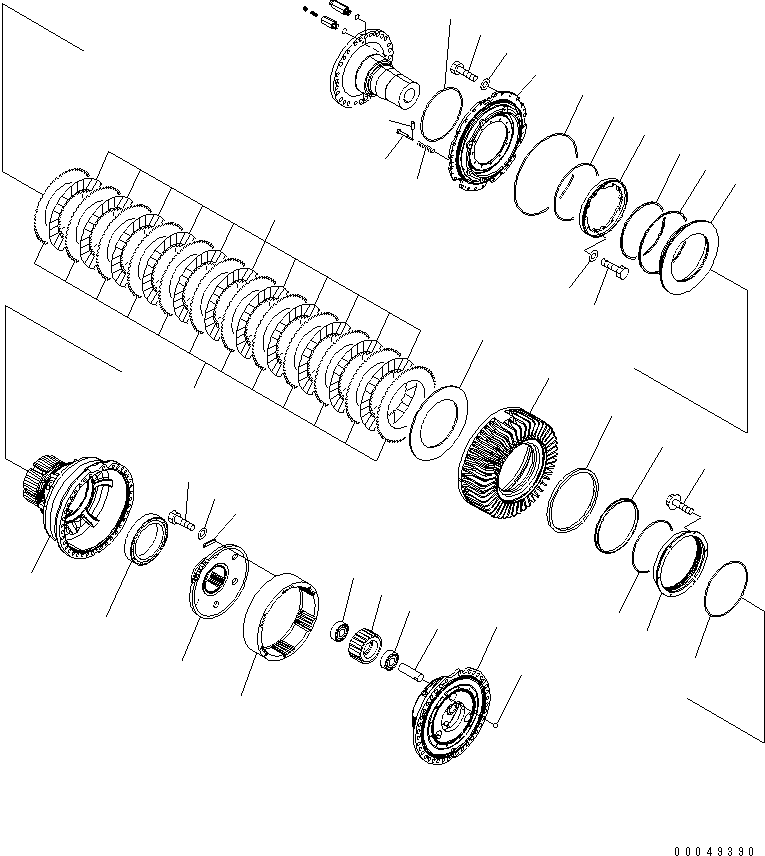 00049390