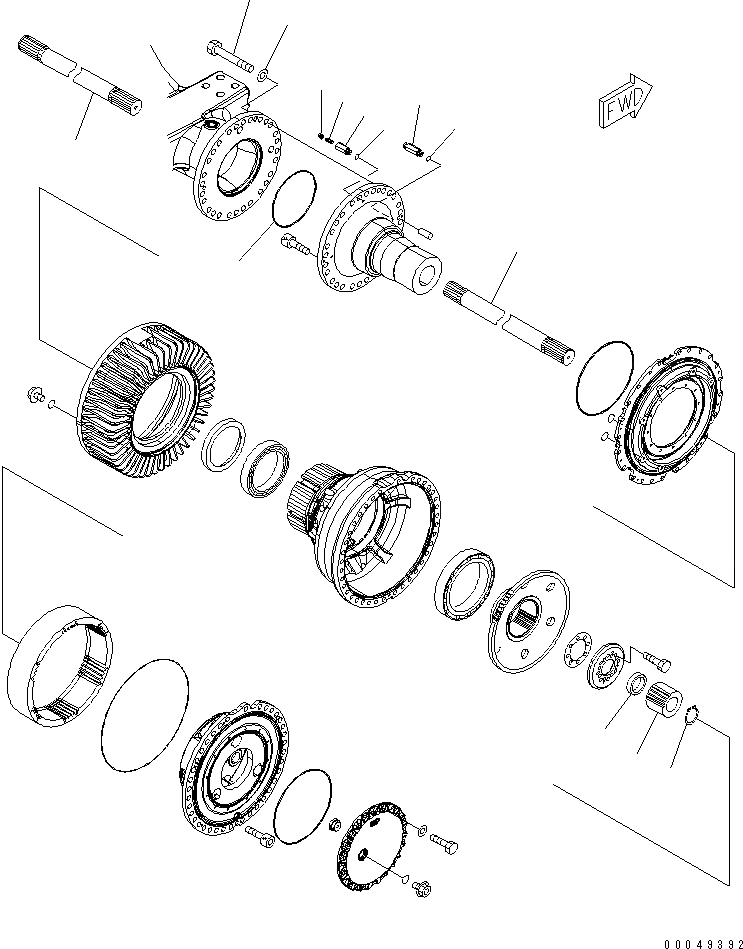 FWD

00049392