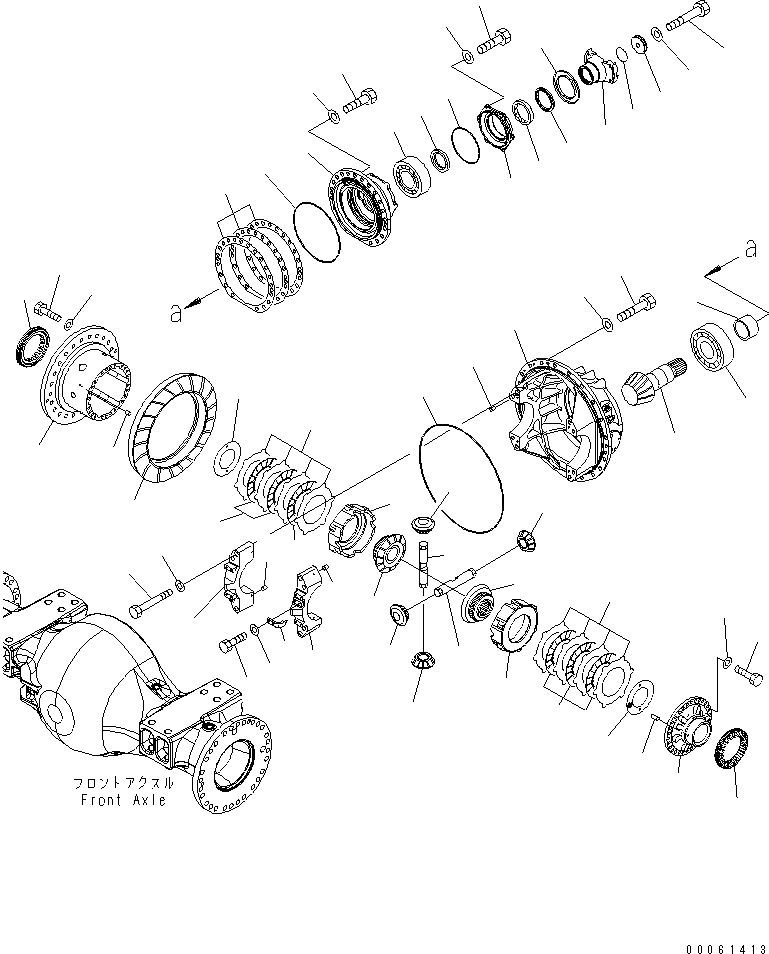 a

a

フロントアクスル
Front Axle

00061413