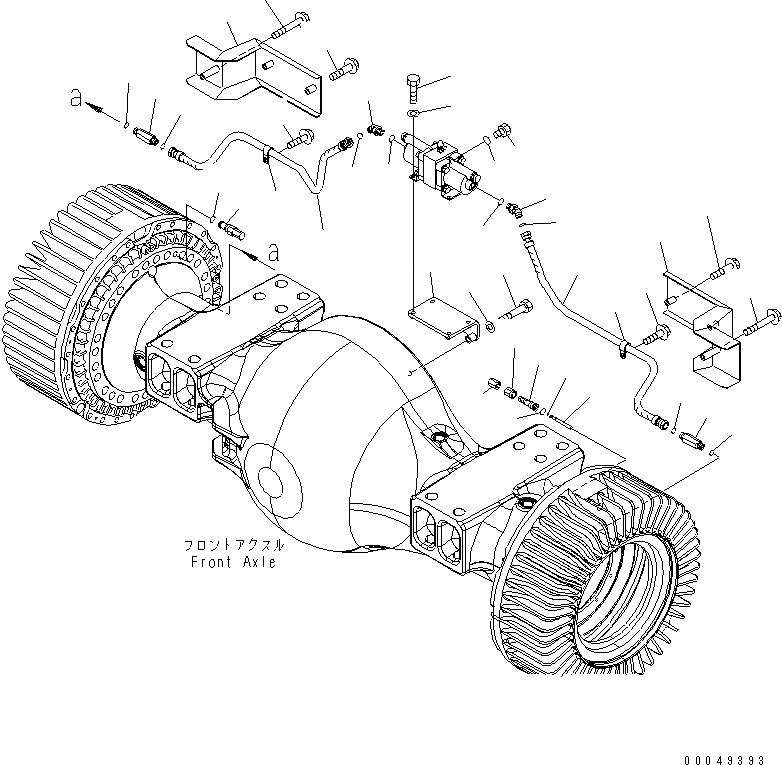 a

a

フロントアクスル
Front Axle

00049393