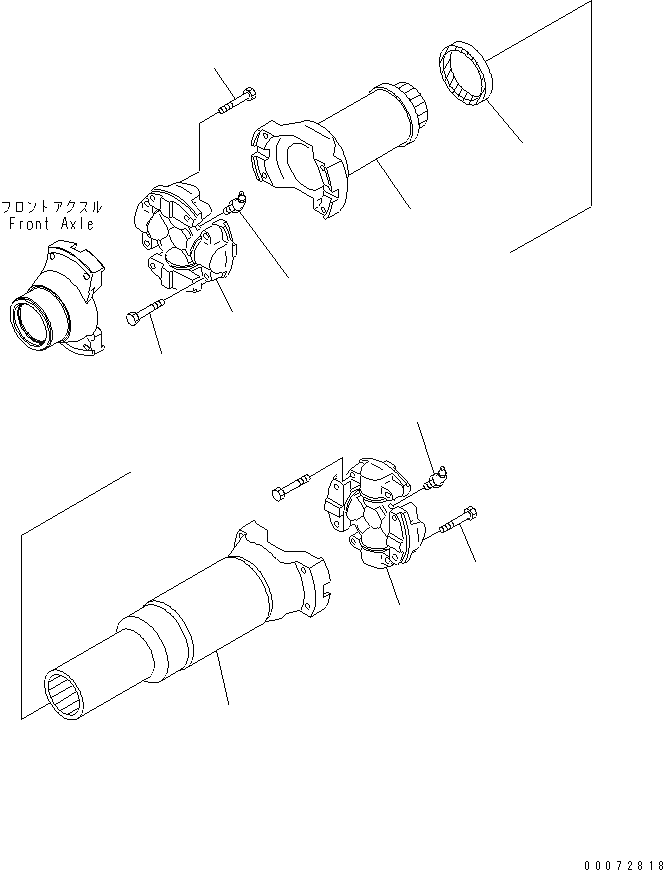 フロントアクスル
Front Axle

00072818