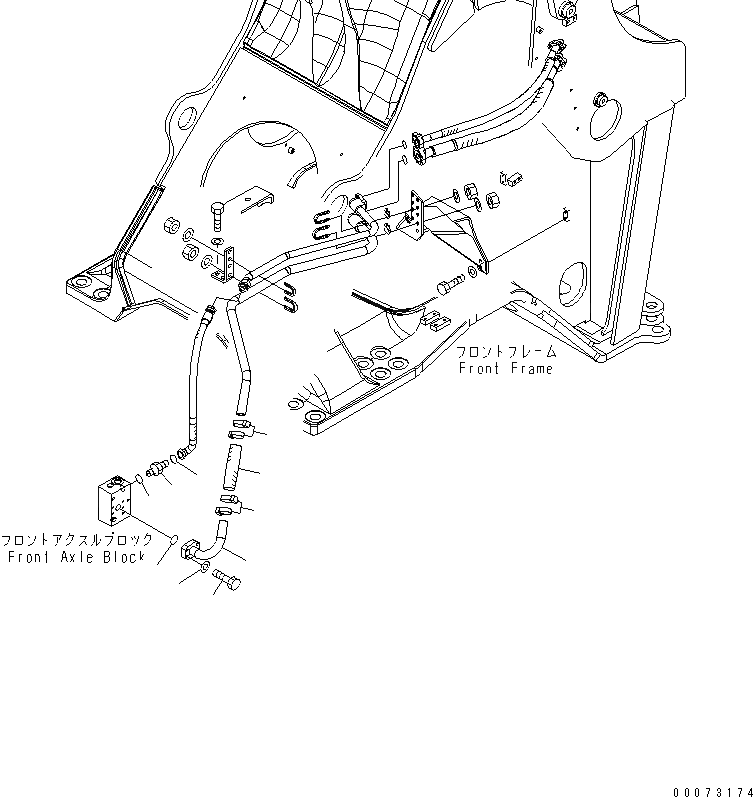 フロントフレーム
Front Frame

フロントアクスルブロック
Front Axle Block

00073174