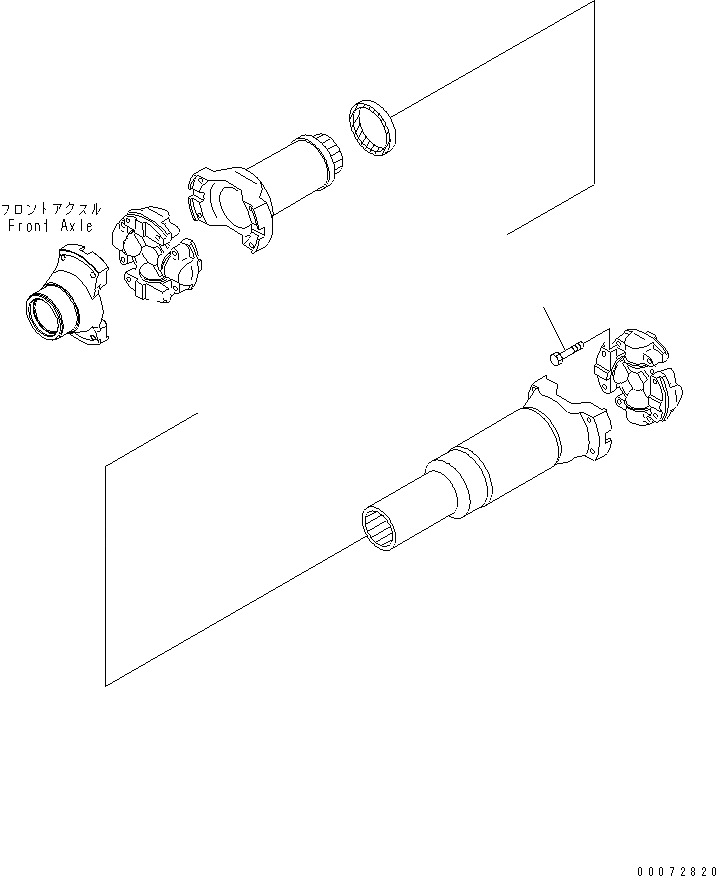 フロントアクスル
Front Axle

00072820