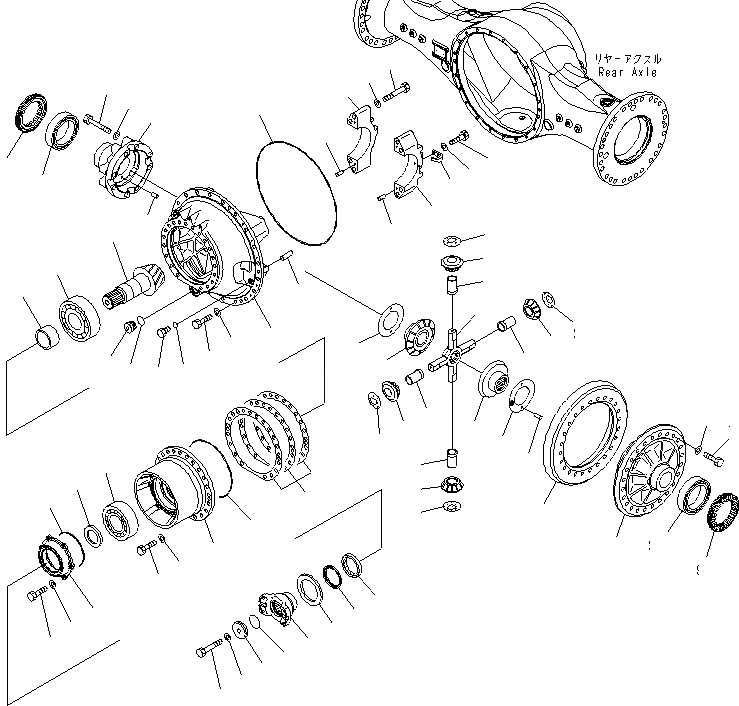 リヤーアクスル
Rear Axle