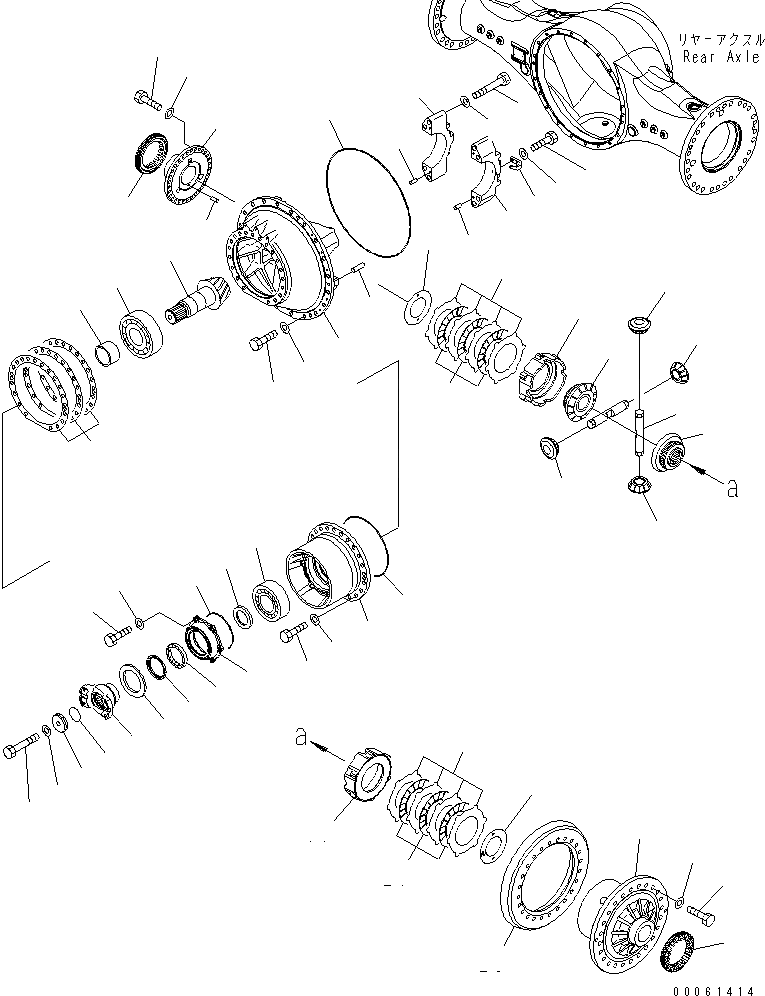 リヤーアクスル
Rear Axle

a

a

00061414