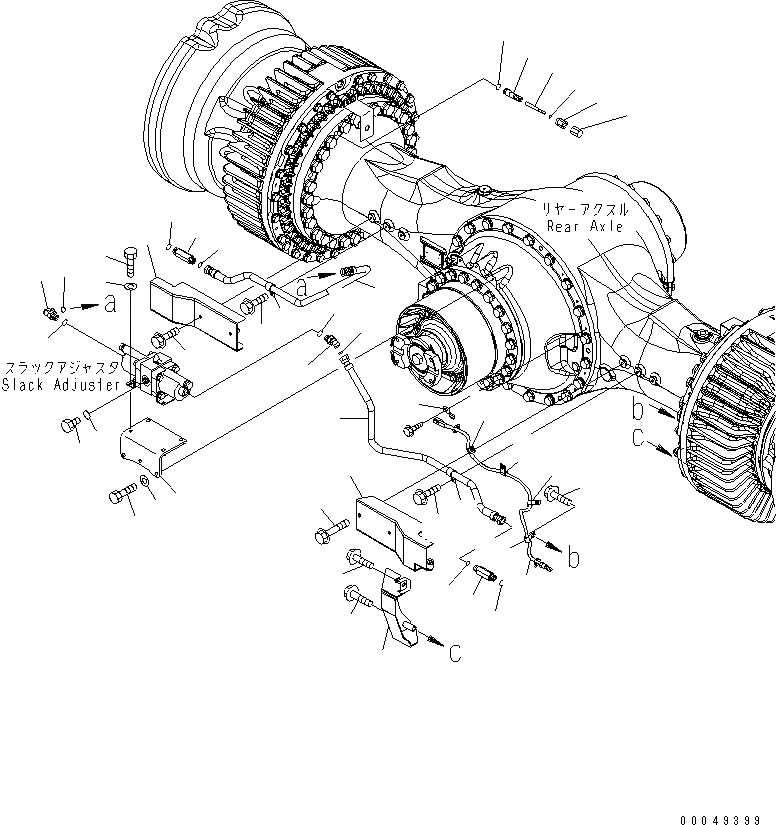 リヤーアクスル
Rear Axle

a

a

スラックアジャスタ
Slack Adjuster

b

c

b

c

00049399