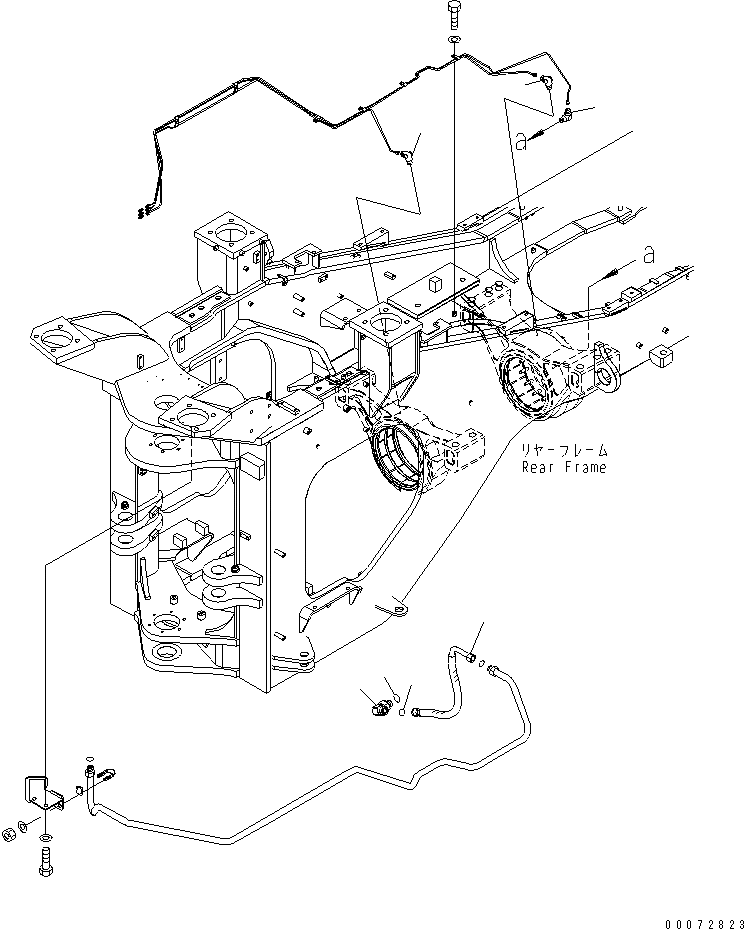 a

a

リヤーフレーム
Rear Frame

00072823