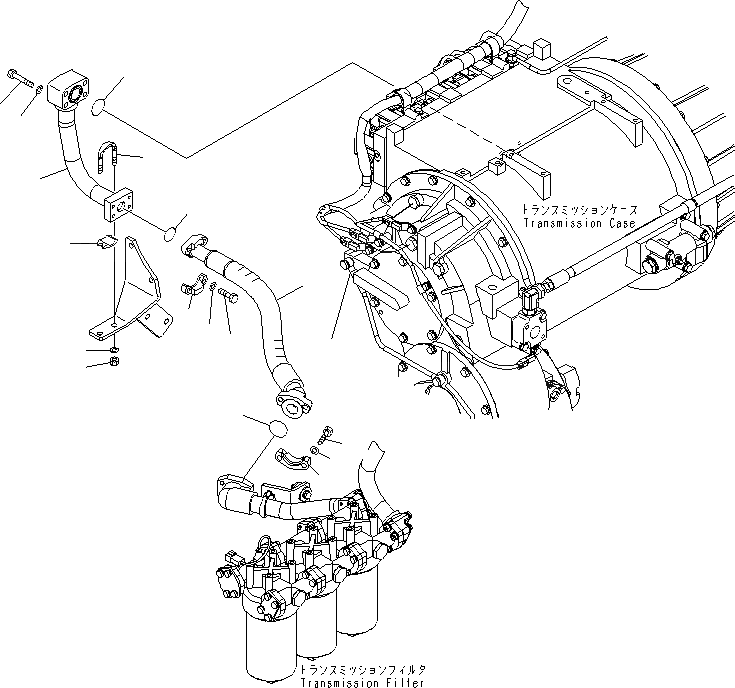 トランスミッションケース
Transmission Case

トランスミッションフィルタ
Transmission Filter