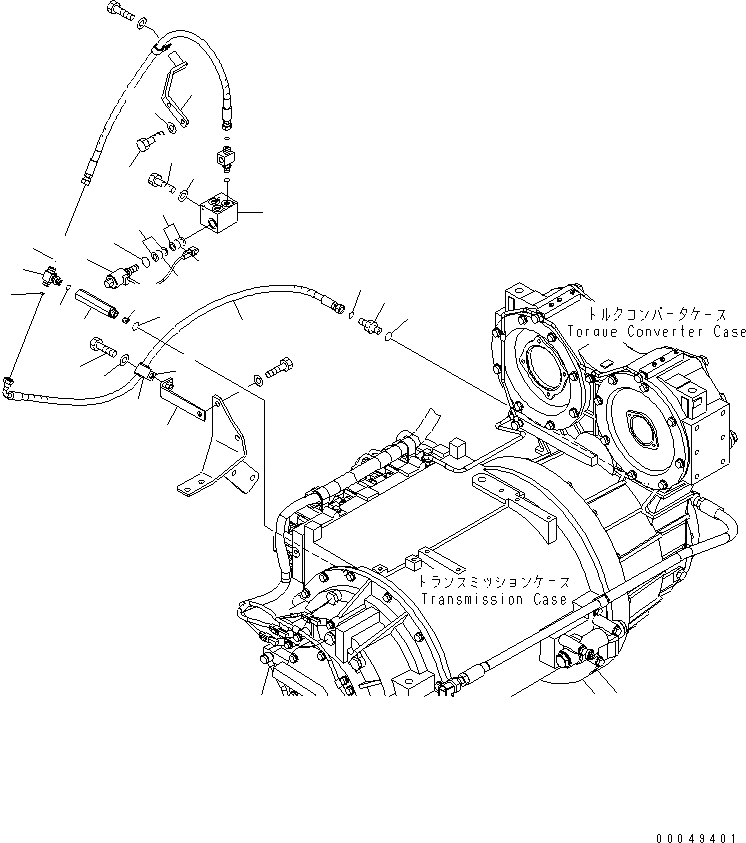 トルクコンバータケース
Torque Converter Case

トランスミッションケース
Transmission Case

00049401