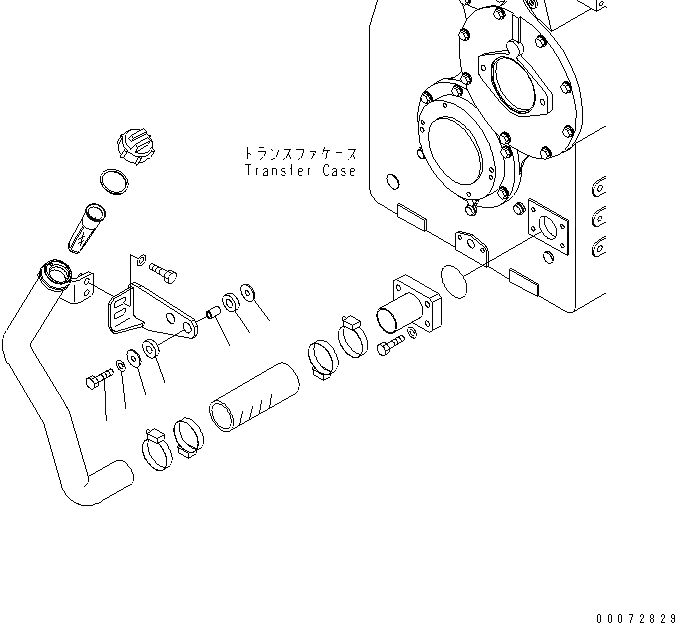 トランスファケース
Transfer Case

00072829