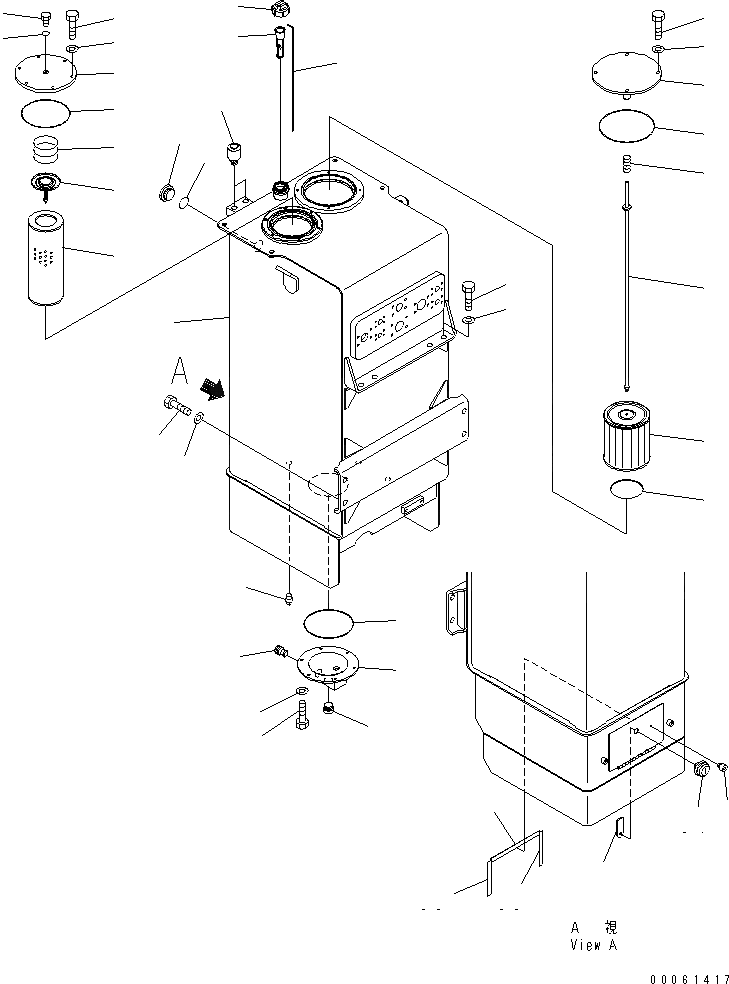 A

A 視
View A

00061417