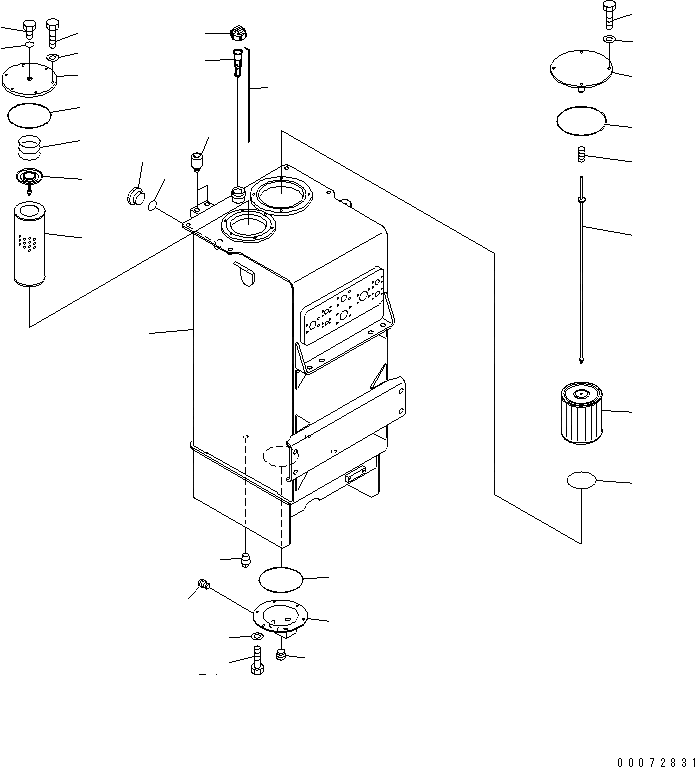 00072831