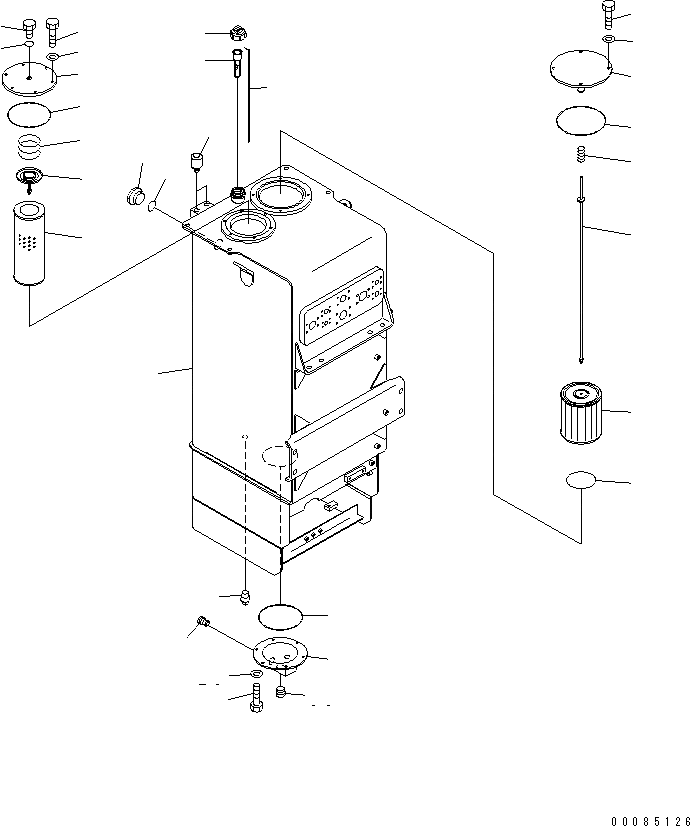 00085126